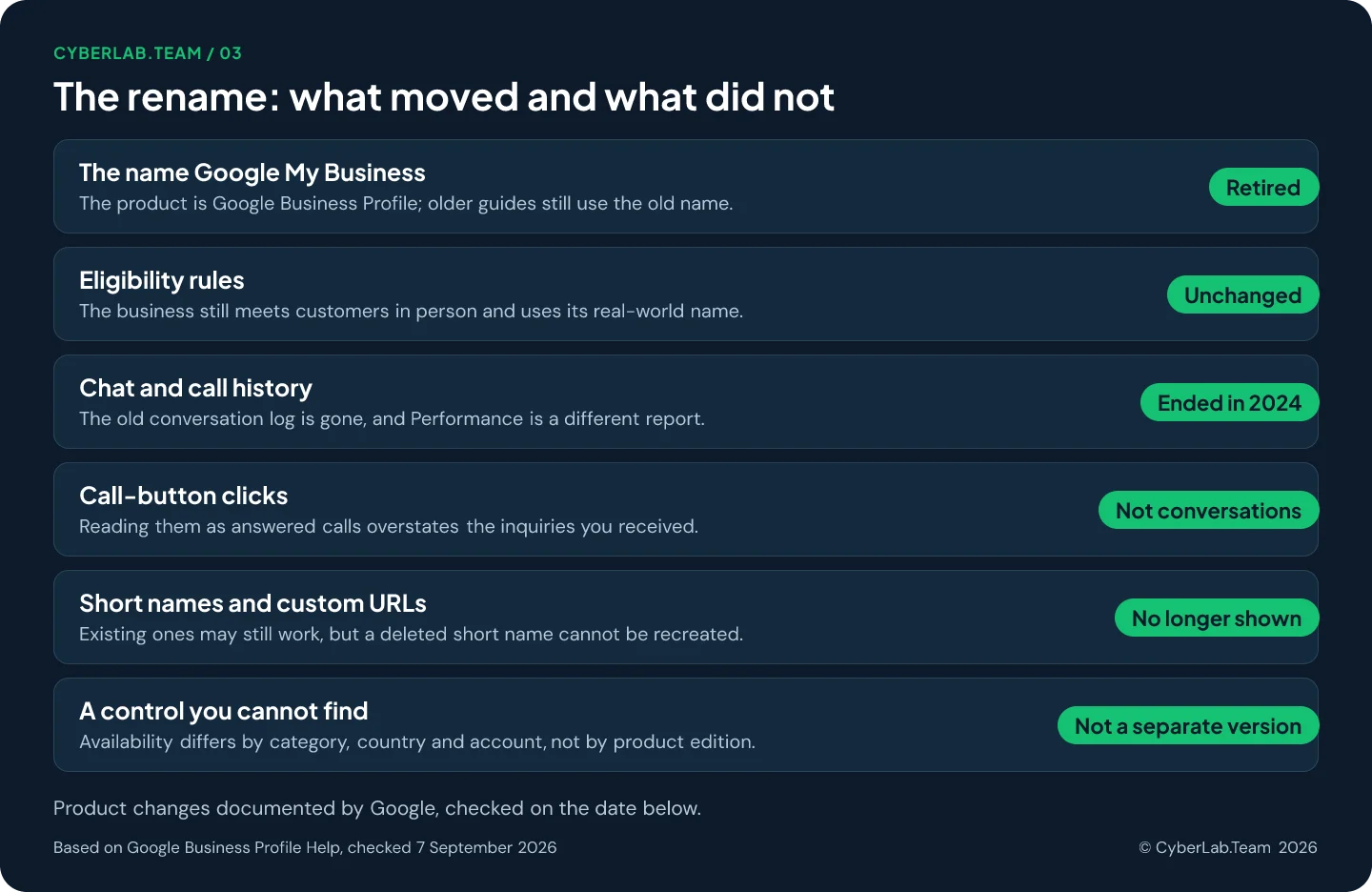 CYBERLAB.TEAM / 03

The rename: what moved and what did not

The name Google My Business
The product is Google Business Profile; older guides still use the old name.
Retired

Eligibility rules
The business still meets customers in person and uses its real-world name.
Unchanged

Chat and call history
The old conversation log is gone, and Performance is a different report.
Ended in 2024

Call-button clicks
Reading them as answered calls overstates the inquiries you received.
Not conversations

Short names and custom URLs
Existing ones may still work, but a deleted short name cannot be recreated.
No longer shown

A control you cannot find
Availability differs by category, country and account, not by product edition.
Not a separate version

Product changes documented by Google, checked on the date below.

Based on Google Business Profile Help, checked 7 September 2026

© CyberLab.Team 2026