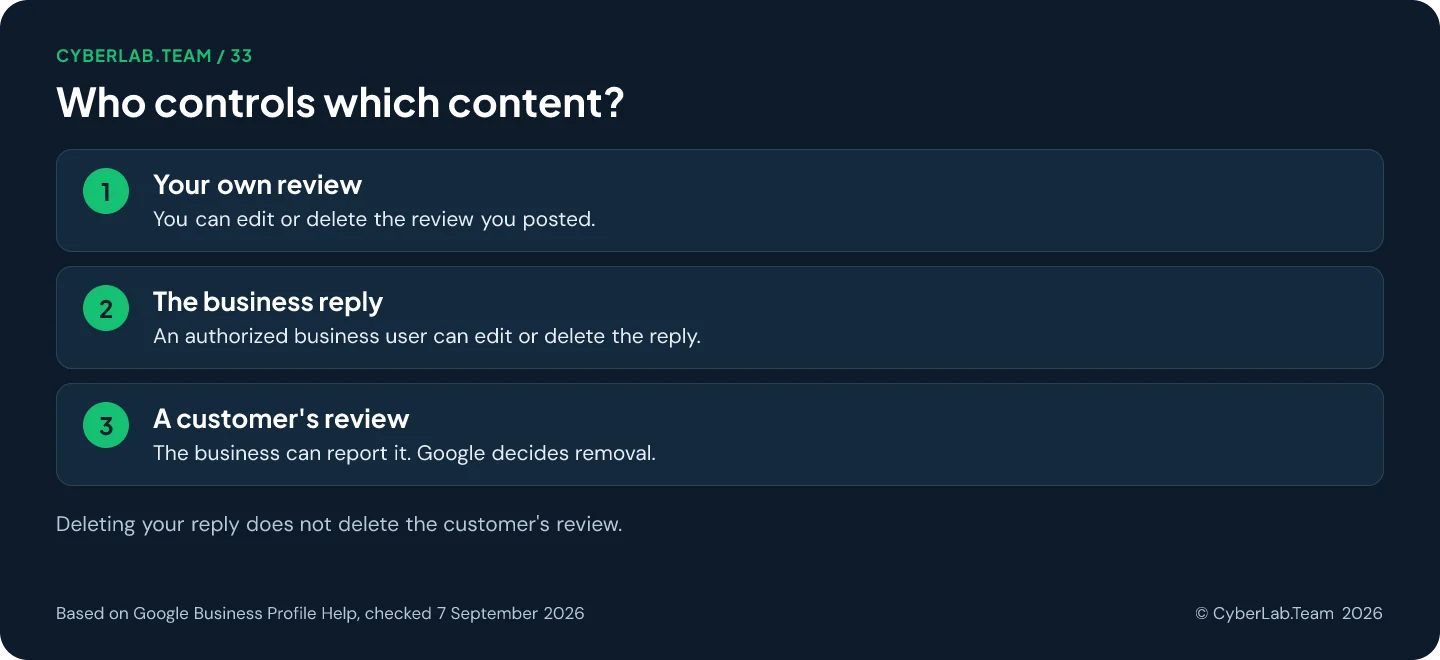 CYBERLAB.TEAM / 33

Who controls which content?

1
Your own review
You can edit or delete the review you posted.

2
The business reply
An authorized business user can edit or delete the reply.

3
A customer's review
The business can report it. Google decides removal.

Deleting your reply does not delete the customer's review.

Based on Google Business Profile Help, checked 7 September 2026

© CyberLab.Team 2026