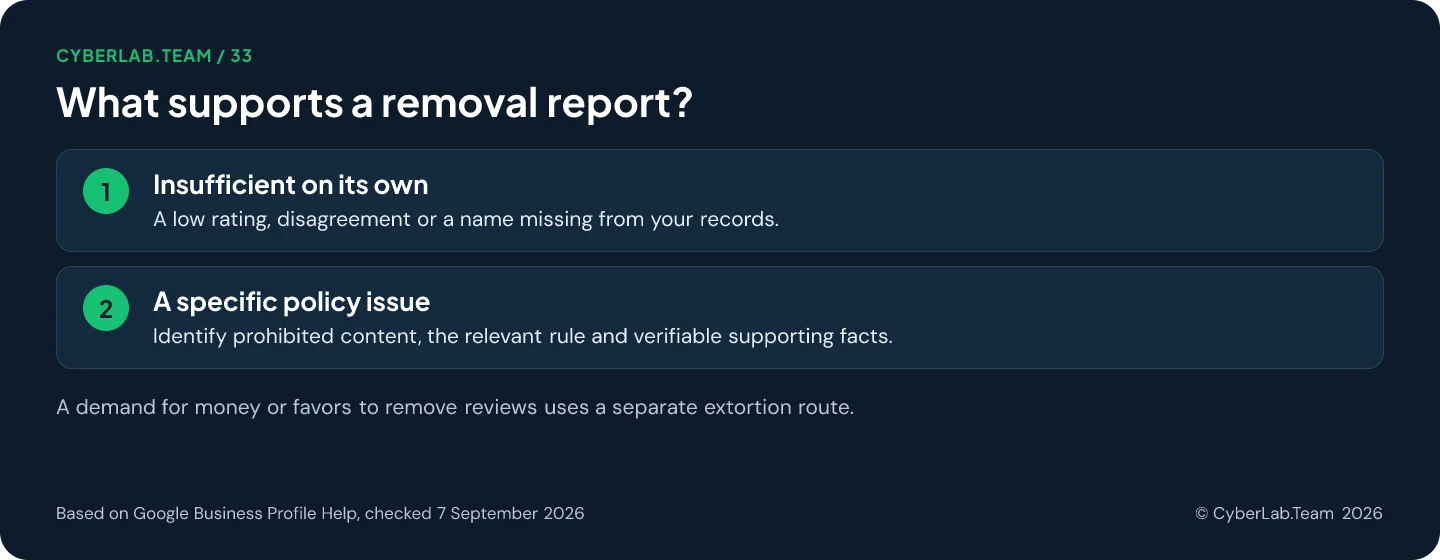 CYBERLAB.TEAM / 33

What supports a removal report?

1
Insufficient on its own
A low rating, disagreement or a name missing from your records.

2
A specific policy issue
Identify prohibited content, the relevant rule and verifiable supporting facts.

A demand for money or favors to remove reviews uses a separate extortion route.

Based on Google Business Profile Help, checked 7 September 2026

© CyberLab.Team 2026